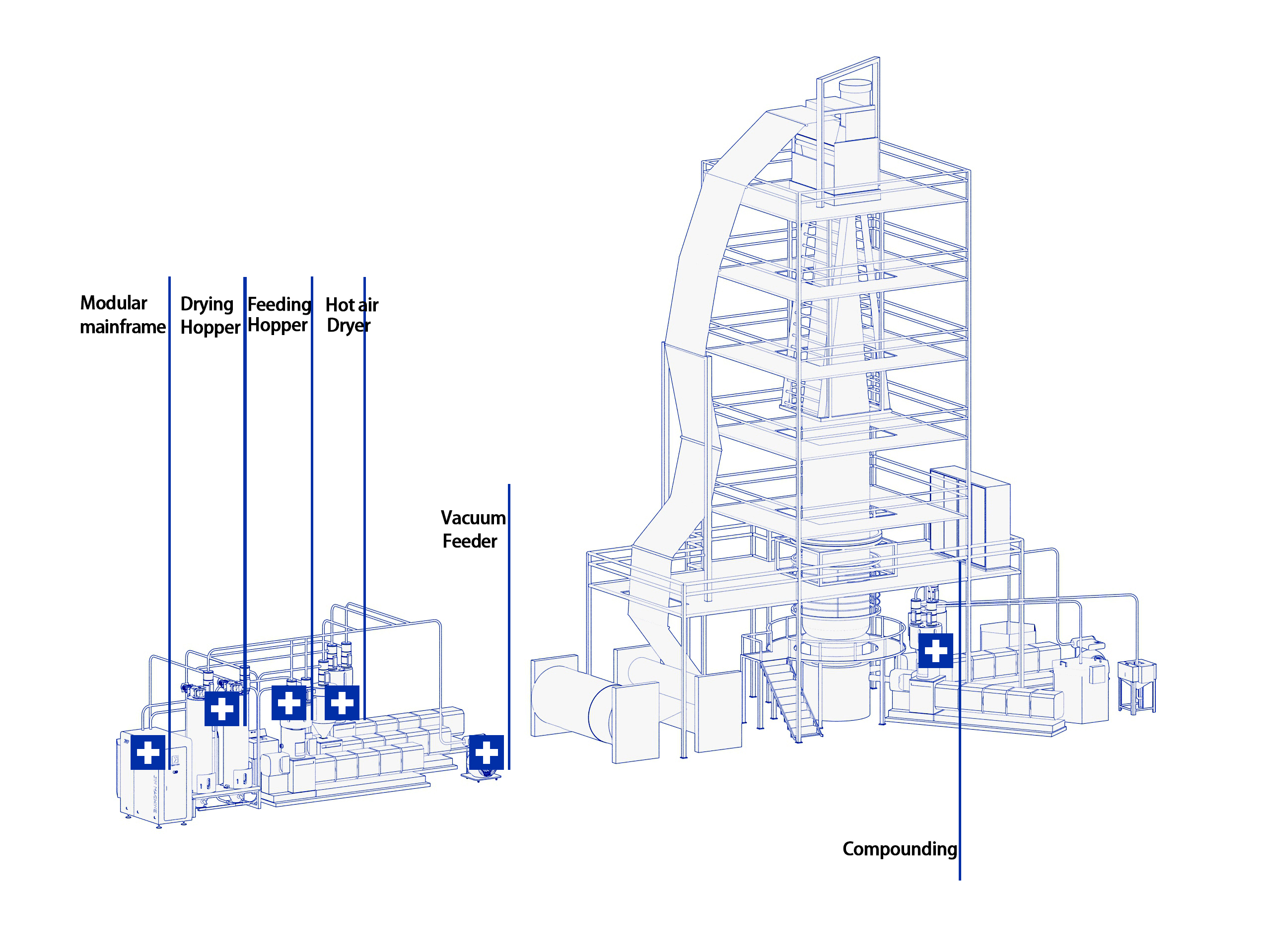 Modular mainframe

Drying Hopper

Feeding Hopper

Hot air Dryer

Vacuum Feeder

Compounding